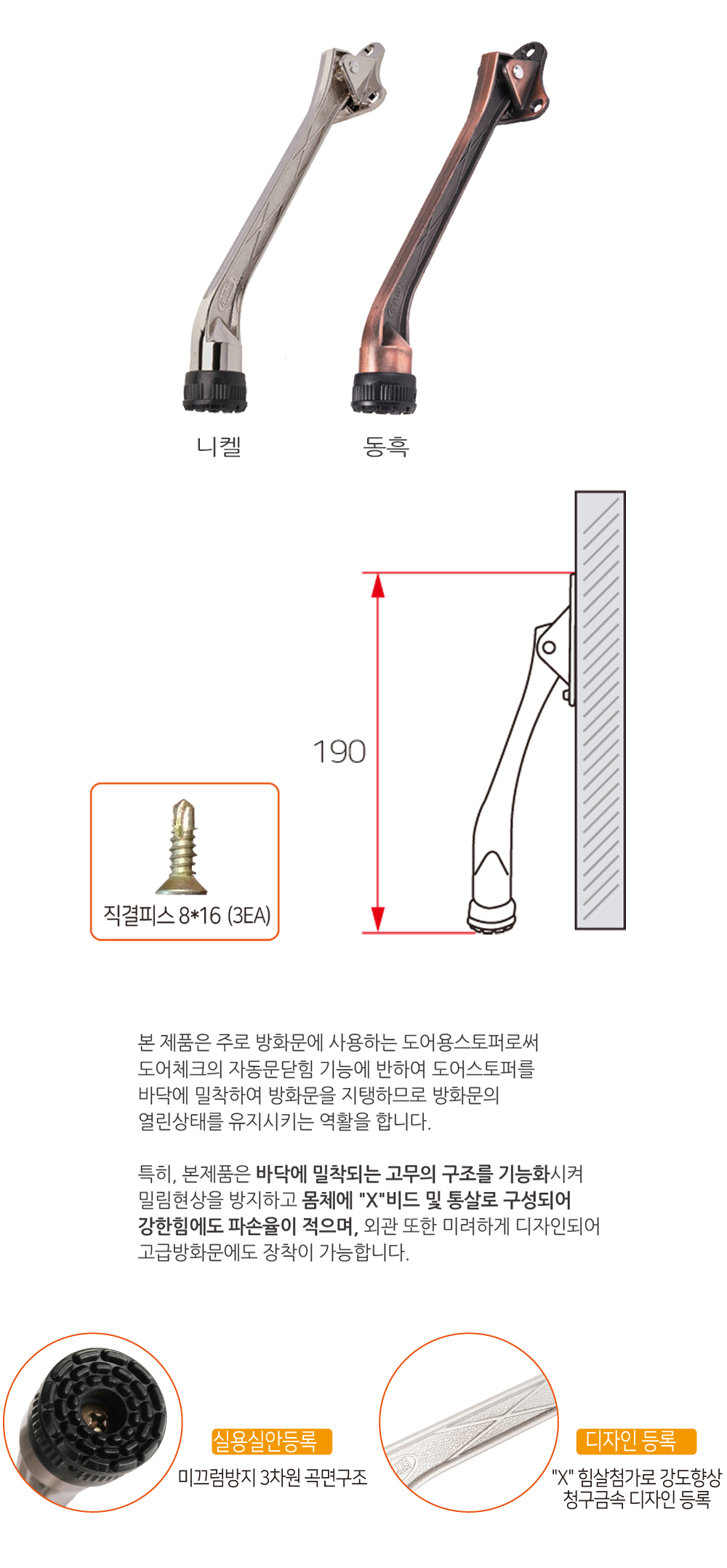 니켈

동흑

190

직결피스 8*16 (3EA)

본 제품은 주로 방화문에 사용하는 도어용스토퍼로써 도어체크의 자동문닫힘 기능에 반하여 도어스토퍼를 바닥에 밀착하여 방화문을 지탱하므로 방화문의 열린상태를 유지시키는 역활을 합니다.

특히, 본제품은 바닥에 밀착되는 고무의 구조를 기능화시켜 밀림현상을 방지하고 몸체에 "X"비드 및 통살로 구성되어 강한힘에도 파손율이 적으며, 외관 또한 미려하게 디자인되어 고급방화문에도 장착이 가능합니다.

실용실안등록

미끄럼방지 3차원 곡면구조

디자인 등록

"X" 힘살첨가로 강도향상 청구금속 디자인 등록