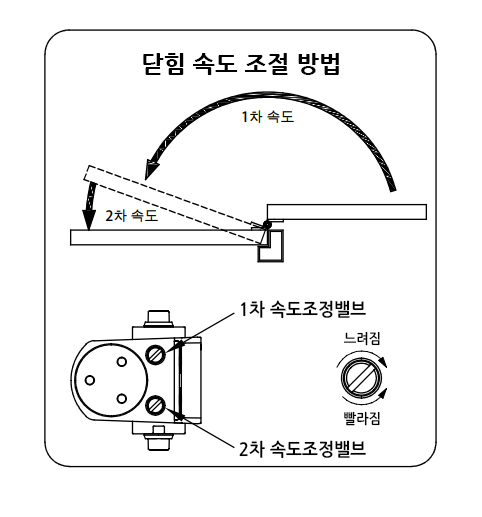 닫힘 속도 조절 방법

1차 속도

2차 속도

1차 속도조정밸브

느려짐

빨라짐

2차 속도조정밸브